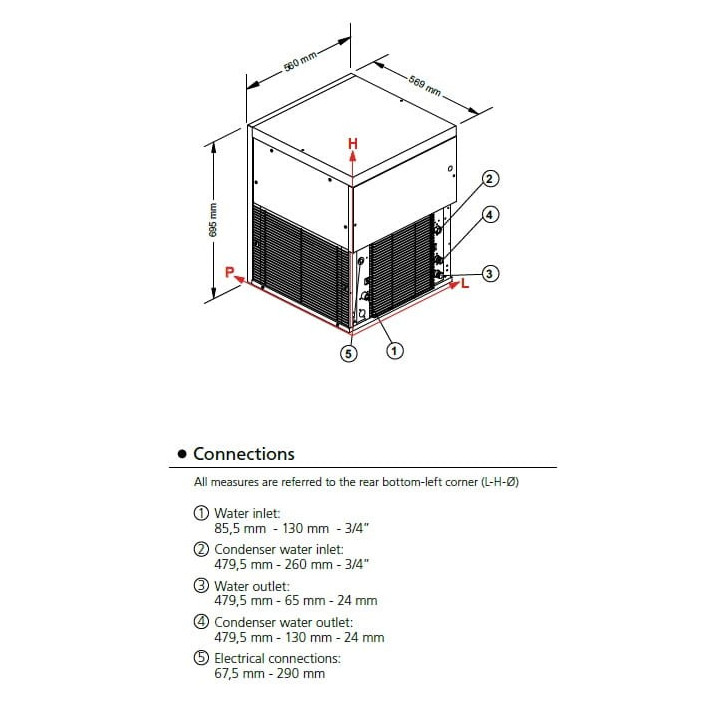 560 mm
569 mm
695 mm
H
P
L
2
4
3
5
1

• Connections

All measures are referred to the rear bottom-left corner (L-H-Ø)

① Water inlet:
85,5 mm - 130 mm - 3/4"

② Condenser water inlet:
479,5 mm - 260 mm - 3/4"

③ Water outlet:
479,5 mm - 65 mm - 24 mm

④ Condenser water outlet:
479,5 mm - 130 mm - 24 mm

⑤ Electrical connections:
67,5 mm - 290 mm