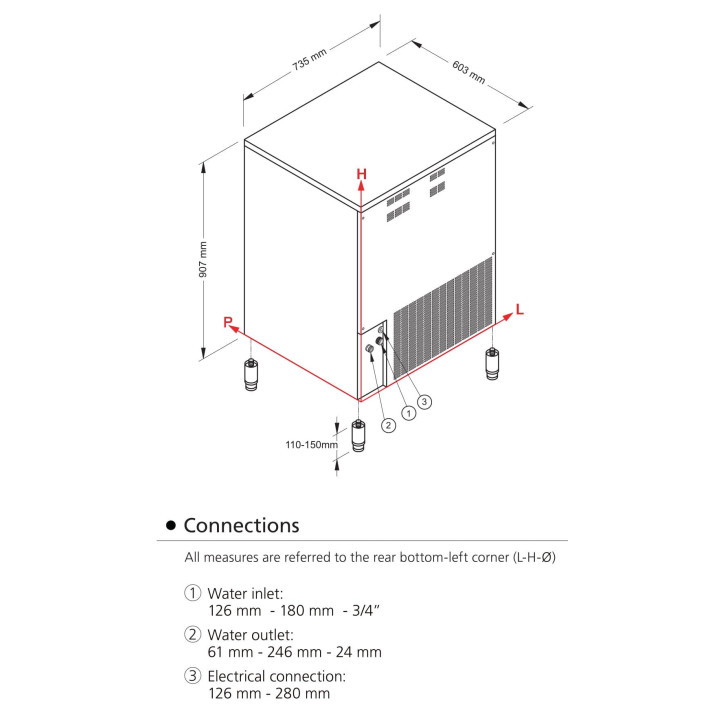 735 mm

603 mm

907 mm

H

P

L

3

1

2

110-150mm

● Connections

All measures are referred to the rear bottom-left corner (L-H-Ø)

① Water inlet:
126 mm - 180 mm - 3/4"

② Water outlet:
61 mm - 246 mm - 24 mm

③ Electrical connection:
126 mm - 280 mm