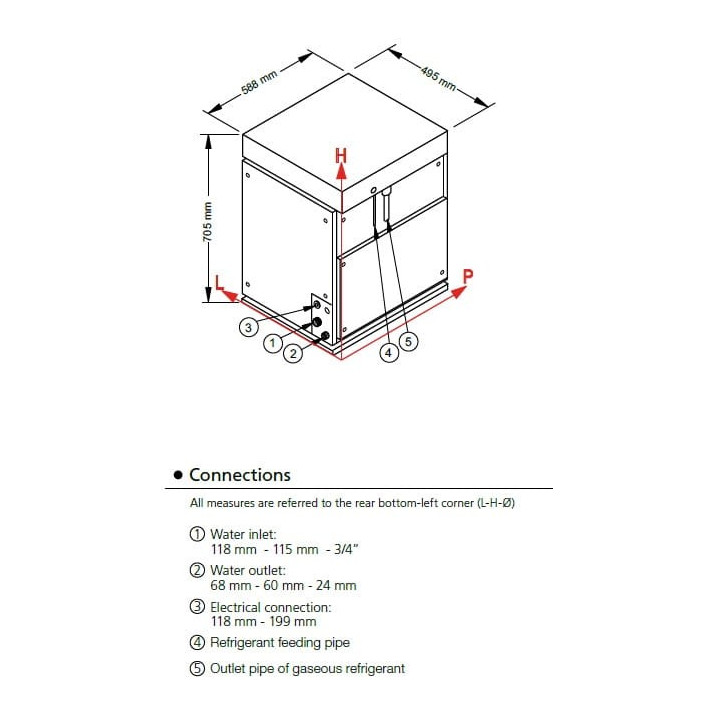 588 mm
495 mm
705 mm
H
L
P
3
1
2
4
5

• Connections

All measures are referred to the rear bottom-left corner (L-H-Ø)

① Water inlet:
118 mm - 115 mm - 3/4"

② Water outlet:
68 mm - 60 mm - 24 mm

③ Electrical connection:
118 mm - 199 mm

④ Refrigerant feeding pipe

⑤ Outlet pipe of gaseous refrigerant