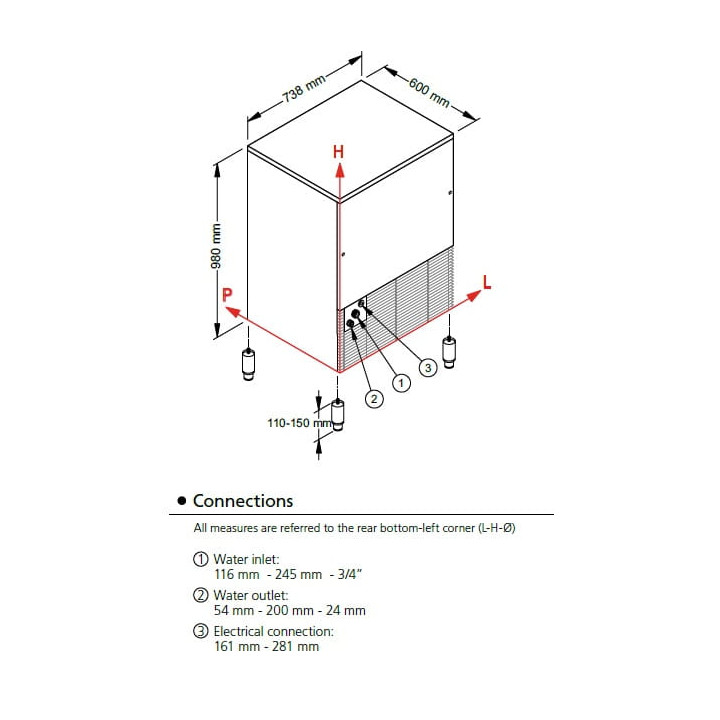 738 mm
600 mm
H
980 mm
P
L
3
1
2
110-150 mm

• Connections

All measures are referred to the rear bottom-left corner (L-H-Ø)

① Water inlet:
116 mm - 245 mm - 3/4"

② Water outlet:
54 mm - 200 mm - 24 mm

③ Electrical connection:
161 mm - 281 mm