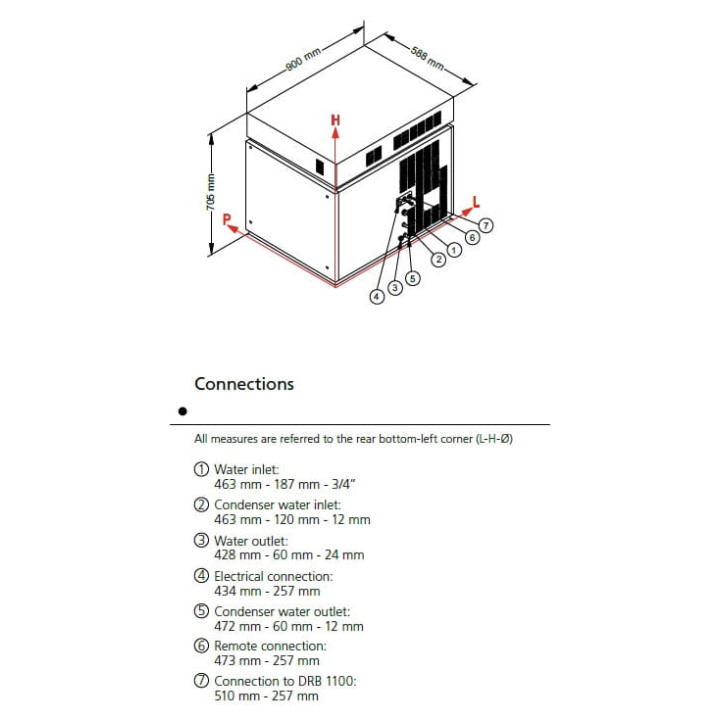 900 mm
588 mm
705 mm
H
P
L
7
6
1
2
5
3
4

Connections

•

All measures are referred to the rear bottom-left corner (L-H-Ø)

① Water inlet:
463 mm - 187 mm - 3/4"

② Condenser water inlet:
463 mm - 120 mm - 12 mm

③ Water outlet:
428 mm - 60 mm - 24 mm

④ Electrical connection:
434 mm - 257 mm

⑤ Condenser water outlet:
472 mm - 60 mm - 12 mm

⑥ Remote connection:
473 mm - 257 mm

⑦ Connection to DRB 1100:
510 mm - 257 mm