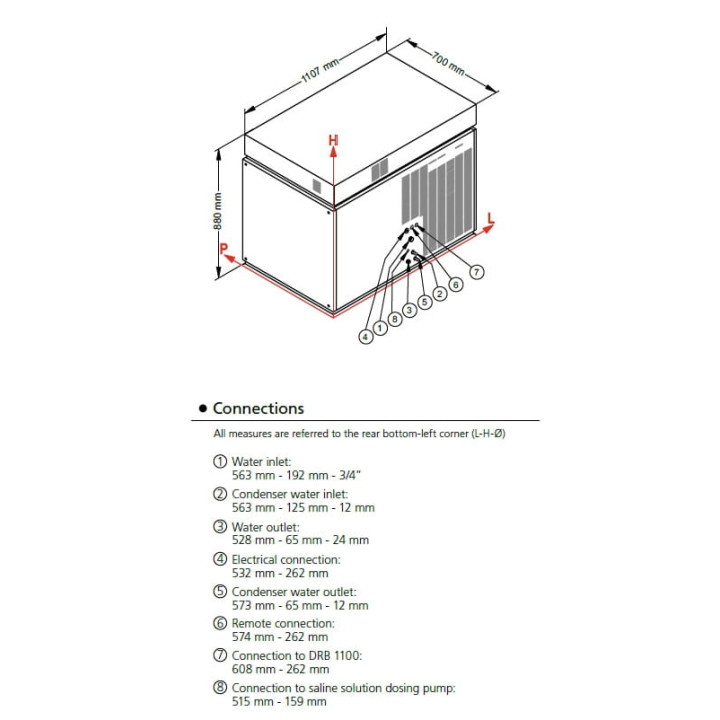 1107 mm
700 mm
880 mm
H
L
P
7
6
2
5
3
8
1
4

• Connections

All measures are referred to the rear bottom-left corner (L-H-Ø)

① Water inlet:
563 mm - 192 mm - 3/4"

② Condenser water inlet:
563 mm - 125 mm - 12 mm

③ Water outlet:
528 mm - 65 mm - 24 mm

④ Electrical connection:
532 mm - 262 mm

⑤ Condenser water outlet:
573 mm - 65 mm - 12 mm

⑥ Remote connection:
574 mm - 262 mm

⑦ Connection to DRB 1100:
608 mm - 262 mm

⑧ Connection to saline solution dosing pump:
515 mm - 159 mm