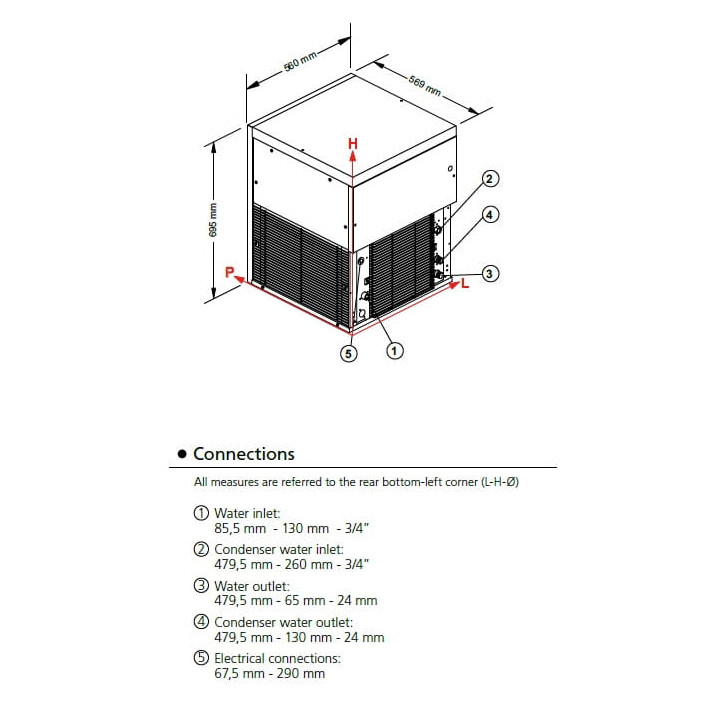 560 mm
569 mm
695 mm
H
P
L
2
4
3
5
1

• Connections

All measures are referred to the rear bottom-left corner (L-H-Ø)

① Water inlet:
85,5 mm - 130 mm - 3/4"

② Condenser water inlet:
479,5 mm - 260 mm - 3/4"

③ Water outlet:
479,5 mm - 65 mm - 24 mm

④ Condenser water outlet:
479,5 mm - 130 mm - 24 mm

⑤ Electrical connections:
67,5 mm - 290 mm