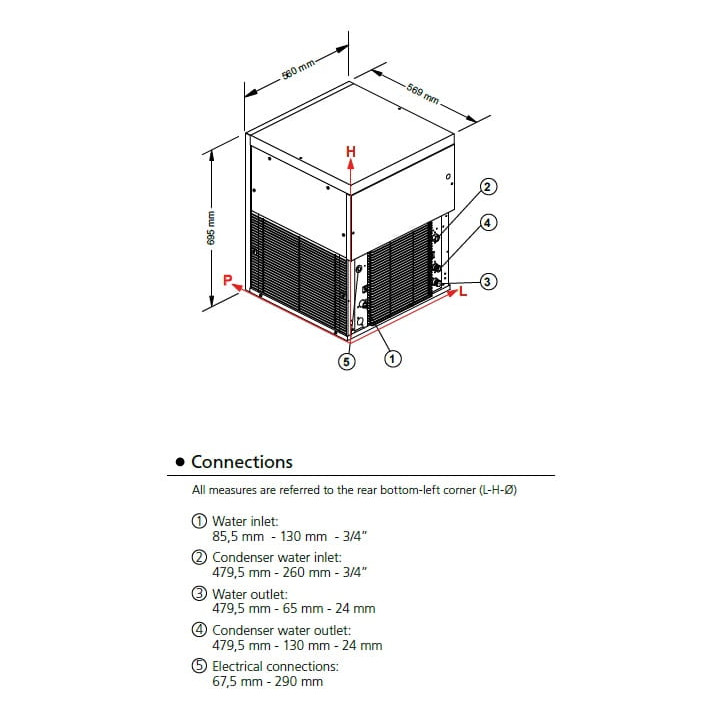 560 mm

569 mm

695 mm

H

P

L

2

4

3

5

1

• Connections

All measures are referred to the rear bottom-left corner (L-H-Ø)

① Water inlet:
85,5 mm - 130 mm - 3/4"

② Condenser water inlet:
479,5 mm - 260 mm - 3/4"

③ Water outlet:
479,5 mm - 65 mm - 24 mm

④ Condenser water outlet:
479,5 mm - 130 mm - 24 mm

⑤ Electrical connections:
67,5 mm - 290 mm