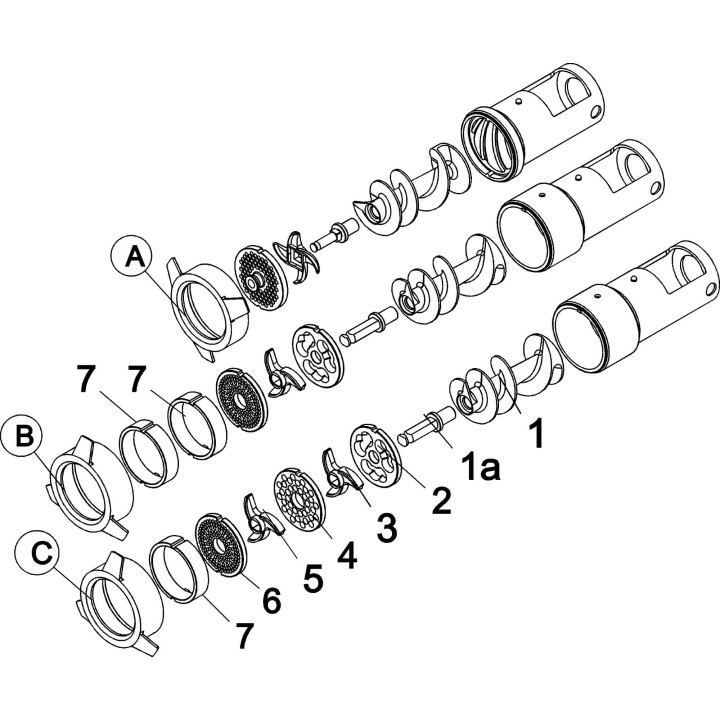 A
7
7
B
C
1
1a
2
3
4
5
6
7